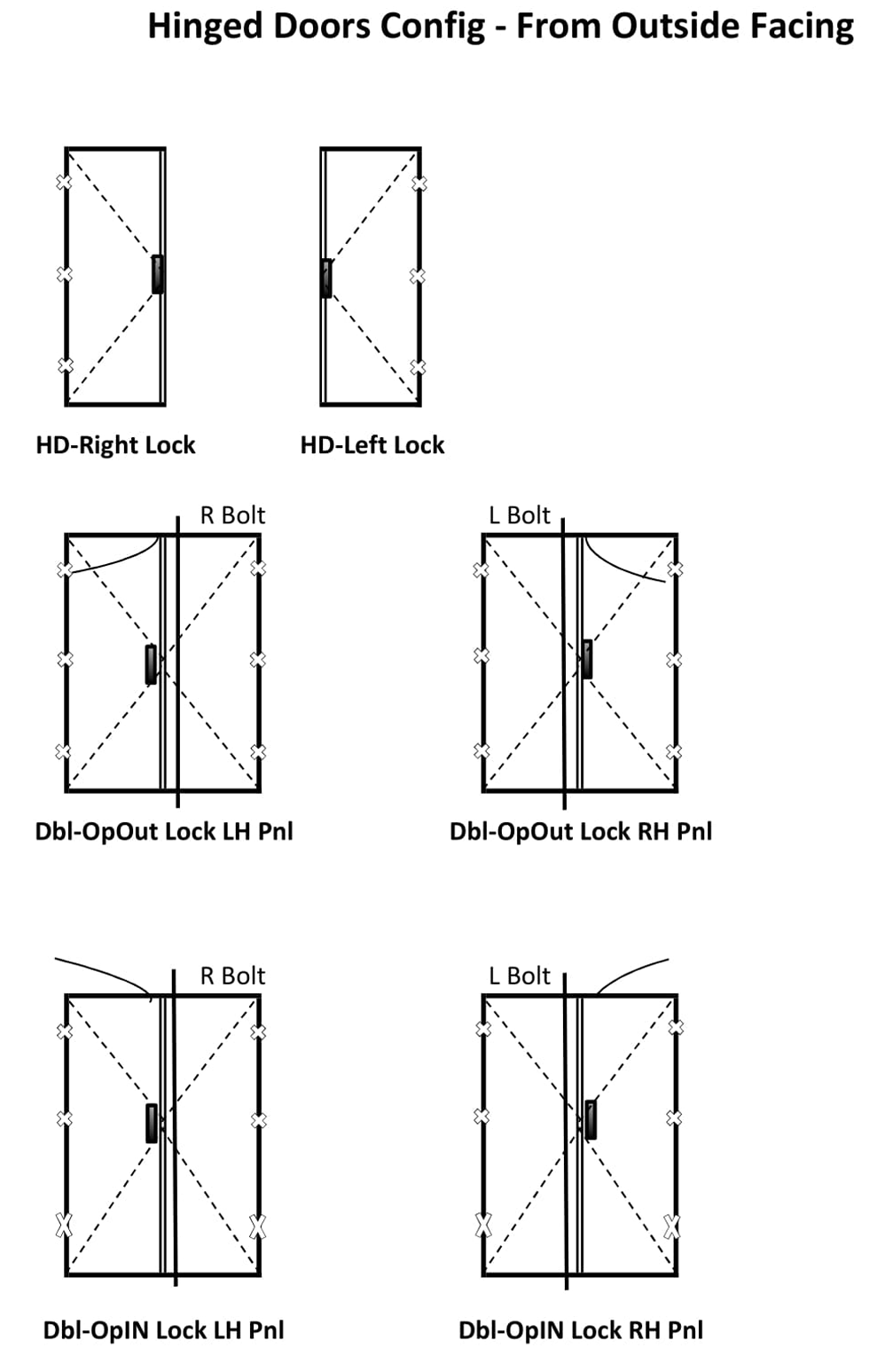 Hinged Doors Config - From Outside Facing

HD-Right Lock

HD-Left Lock

R Bolt

Dbl-OpOut Lock LH Pnl

L Bolt

Dbl-OpOut Lock RH Pnl

R Bolt

Dbl-OpIN Lock LH Pnl

L Bolt

Dbl-OpIN Lock RH Pnl